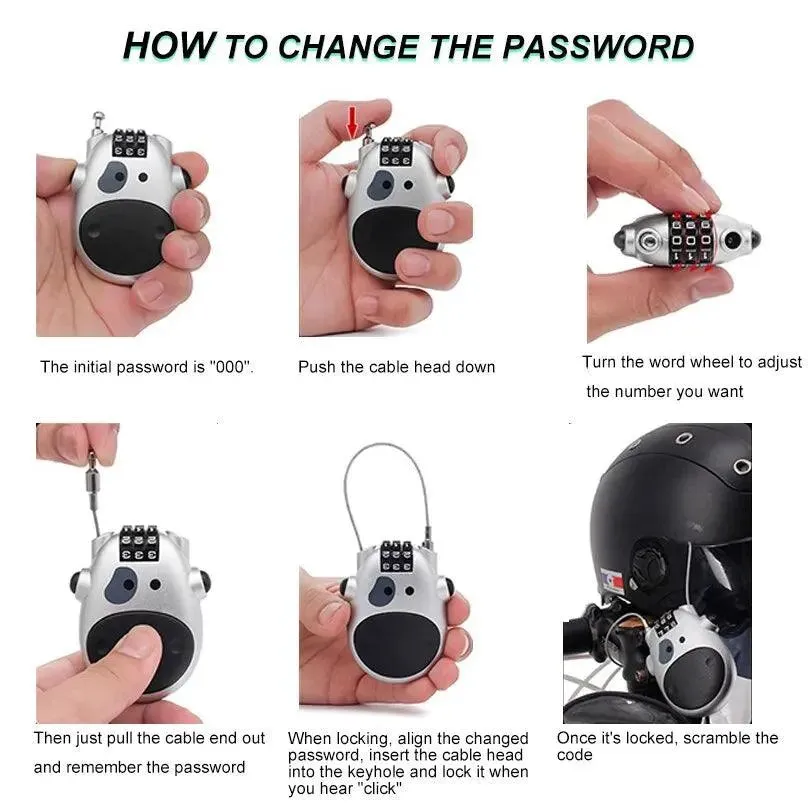 HOW TO CHANGE THE PASSWORD

The initial password is "000".

Push the cable head down

Turn the word wheel to adjust the number you want

Then just pull the cable end out and remember the password

When locking, align the changed password, insert the cable head into the keyhole and lock it when you hear "click"

Once it's locked, scramble the code